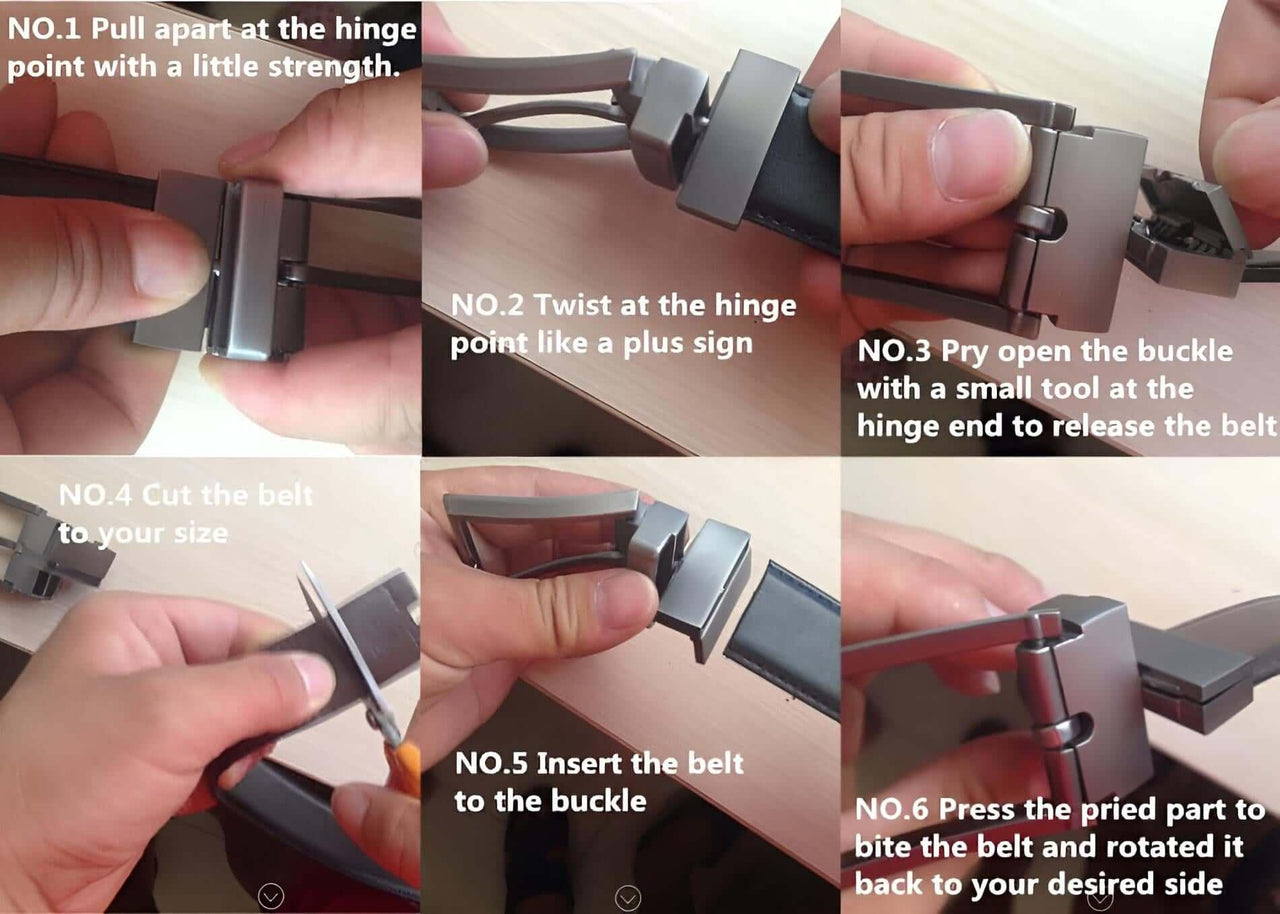 NO.1 Pull apart at the hinge point with a little strength.

NO.2 Twist at the hinge point like a plus sign

NO.3 Pry open the buckle with a small tool at the hinge end to release the belt

NO.4 Cut the belt to your size

NO.5 Insert the belt to the buckle

NO.6 Press the pried part to bite the belt and rotated it back to your desired side