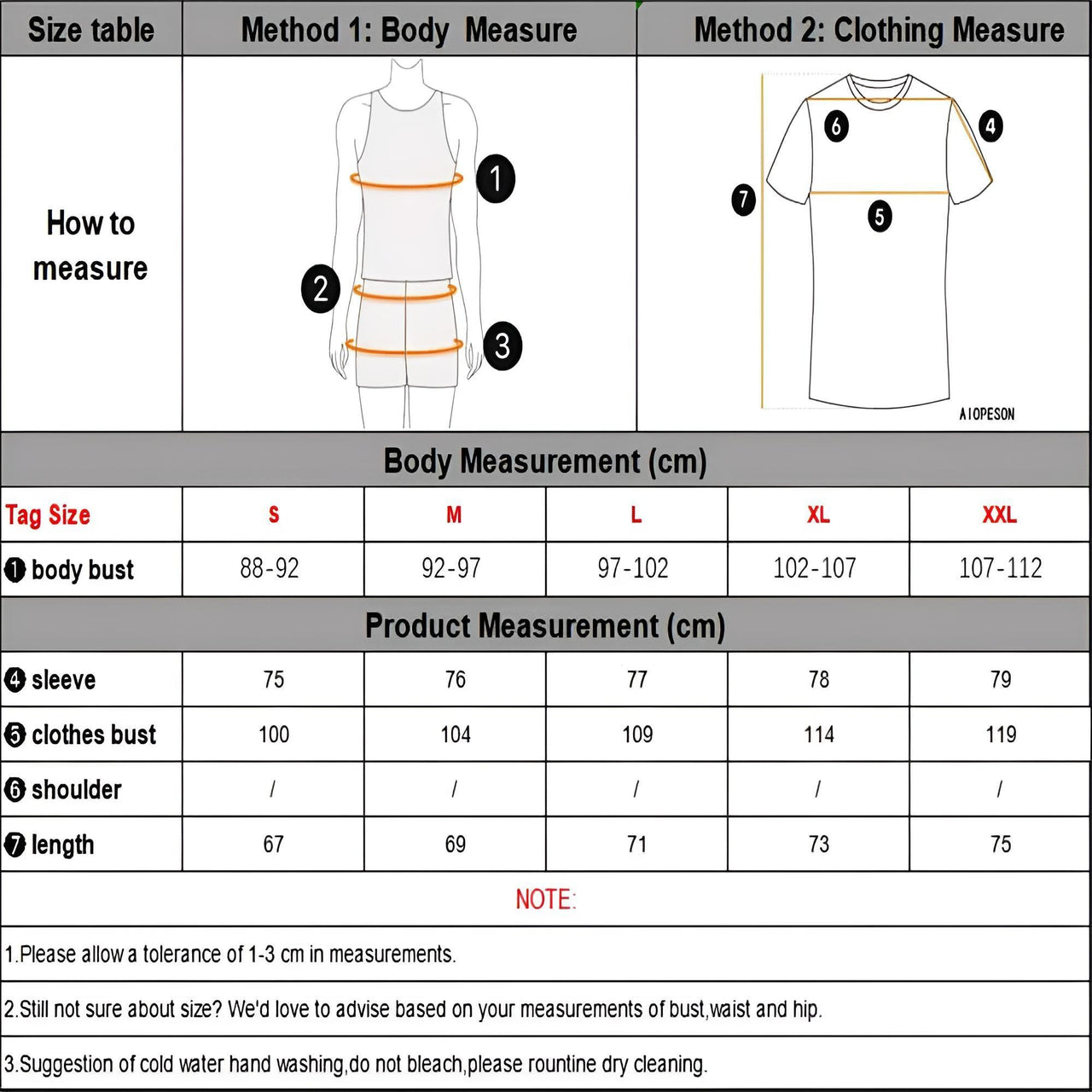 | Size table | Method 1: Body Measure | Method 2: Clothing Measure |
|---|---|---|
| How to measure | 1 2 3 | 6 4 7 5 AIOPESON |

Body Measurement (cm)

| Tag Size | S | M | L | XL | XXL |
|---|---|---|---|---|---|
| ❶ body bust | 88-92 | 92-97 | 97-102 | 102-107 | 107-112 |

Product Measurement (cm)

| | | | | | |
|---|---|---|---|---|---|
| ❹ sleeve | 75 | 76 | 77 | 78 | 79 |
| ❺ clothes bust | 100 | 104 | 109 | 114 | 119 |
| ❻ shoulder | / | / | / | / | / |
| ❼ length | 67 | 69 | 71 | 73 | 75 |

NOTE:

1.Please allow a tolerance of 1-3 cm in measurements.

2.Still not sure about size? We'd love to advise based on your measurements of bust,waist and hip.

3.Suggestion of cold water hand washing,do not bleach,please rountine dry cleaning.