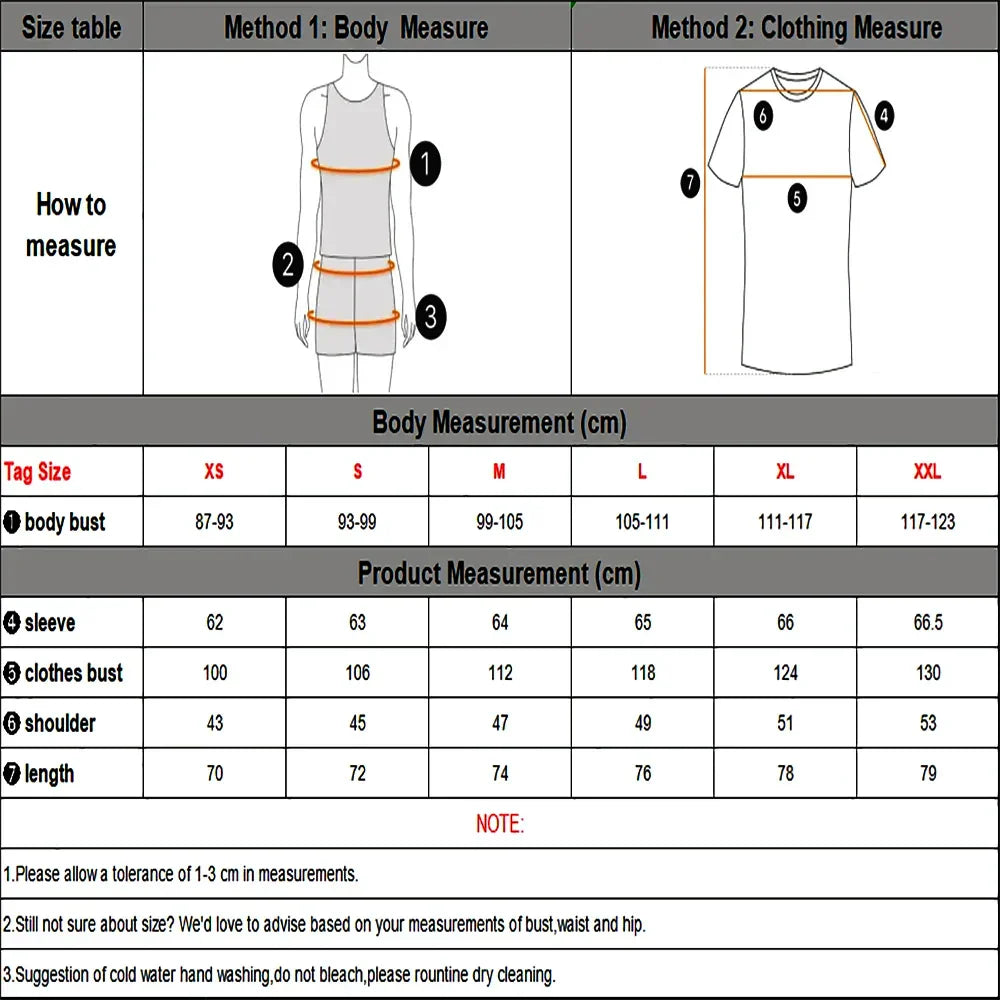 | Size table | Method 1: Body Measure | Method 2: Clothing Measure |
|---|---|---|
| How to measure | 1 2 3 | 6 4 7 5 |

Body Measurement (cm)

| Tag Size | XS | S | M | L | XL | XXL |
|---|---|---|---|---|---|---|
| ❶ body bust | 87-93 | 93-99 | 99-105 | 105-111 | 111-117 | 117-123 |

Product Measurement (cm)

| | | | | | | |
|---|---|---|---|---|---|---|
| ❹ sleeve | 62 | 63 | 64 | 65 | 66 | 66.5 |
| ❺ clothes bust | 100 | 106 | 112 | 118 | 124 | 130 |
| ❻ shoulder | 43 | 45 | 47 | 49 | 51 | 53 |
| ❼ length | 70 | 72 | 74 | 76 | 78 | 79 |

NOTE:

1.Please allow a tolerance of 1-3 cm in measurements.

2.Still not sure about size? We'd love to advise based on your measurements of bust,waist and hip.

3.Suggestion of cold water hand washing,do not bleach,please rountine dry cleaning.