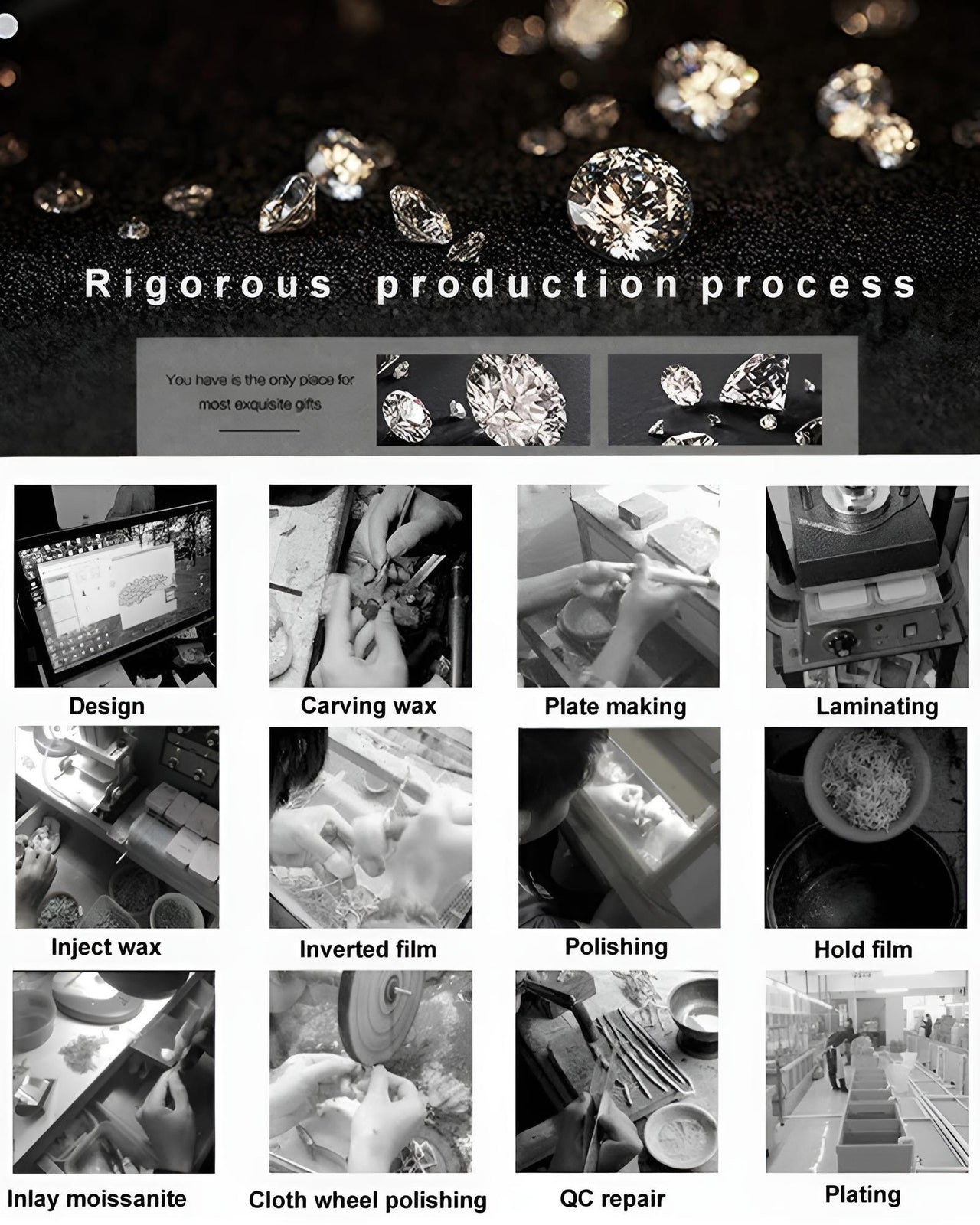 Rigorous production process

You have is the only place for most exquisite gifts

Design

Carving wax

Plate making

Laminating

Inject wax

Inverted film

Polishing

Hold film

Inlay moissanite

Cloth wheel polishing

QC repair

Plating